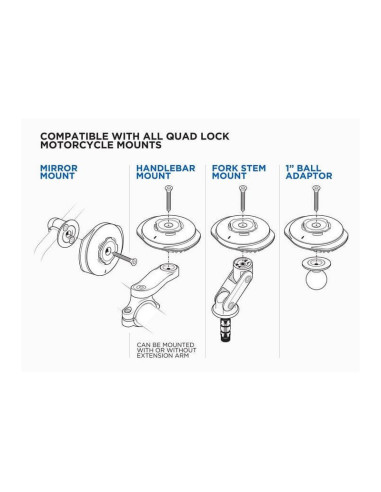 COMPATIBLE WITH ALL QUAD LOCK MOTORCYCLE MOUNTS

MIRROR MOUNT

HANDLEBAR MOUNT

CAN BE MOUNTED WITH OR WITHOUT EXTENSION ARM

FORK STEM MOUNT

1" BALL ADAPTOR